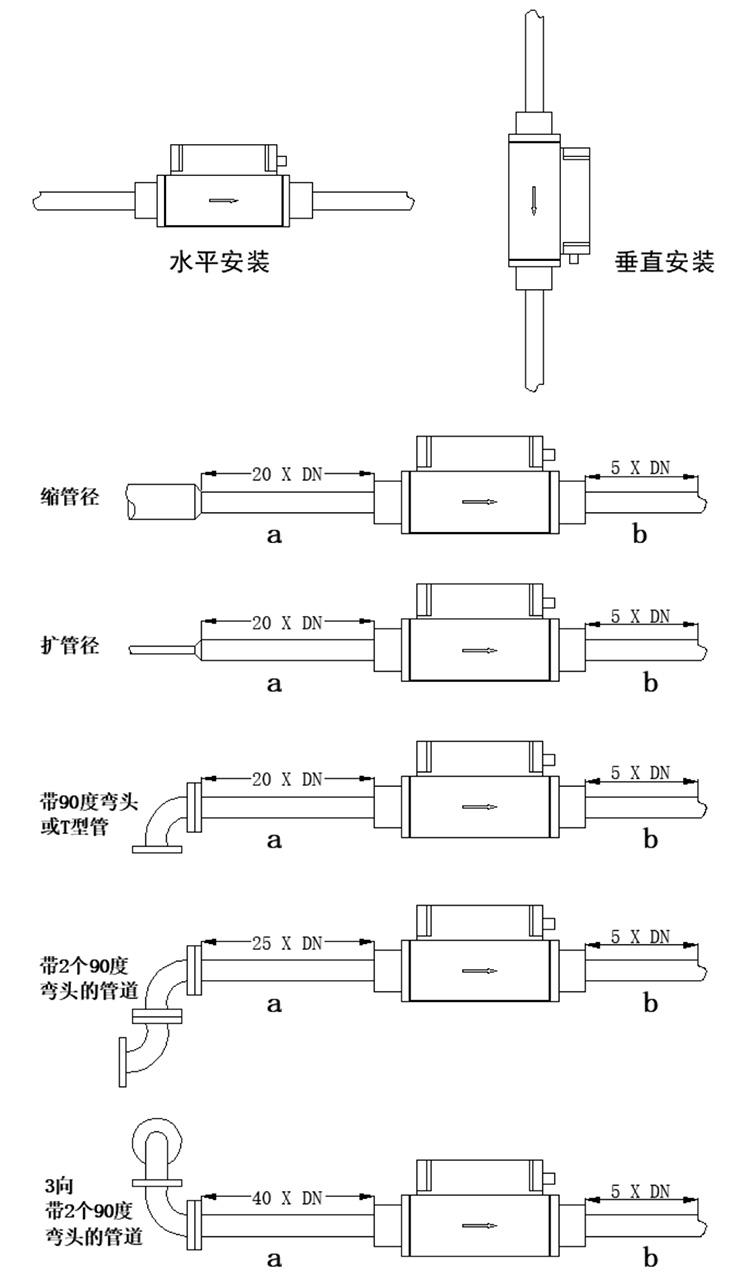 水平安装

垂直安装

缩管径
20 X DN
5 X DN
a
b

扩管径
20 X DN
5 X DN
a
b

带90度弯头或T型管
20 X DN
5 X DN
a
b

带2个90度弯头的管道
25 X DN
5 X DN
a
b

3向带2个90度弯头的管道
40 X DN
5 X DN
a
b